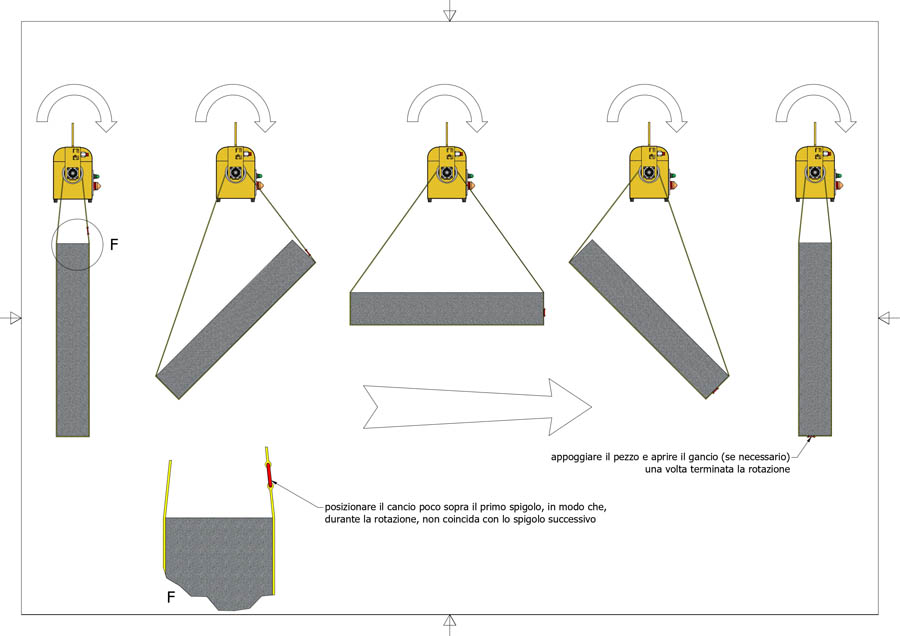 F

appoggiare il pezzo e aprire il gancio (se necessario) una volta terminata la rotazione

posizionare il cancio poco sopra il primo spigolo, in modo che, durante la rotazione, non coincida con lo spigolo successivo

F