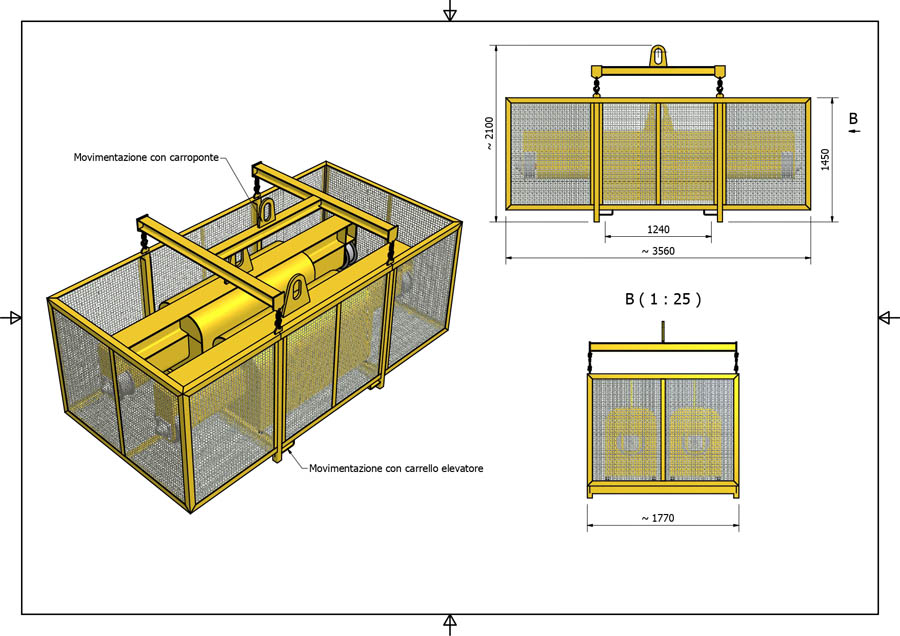 Movimentazione con carroponte

Movimentazione con carrello elevatore

~ 2100

B

1450

1240

~ 3560

B ( 1 : 25 )

~ 1770