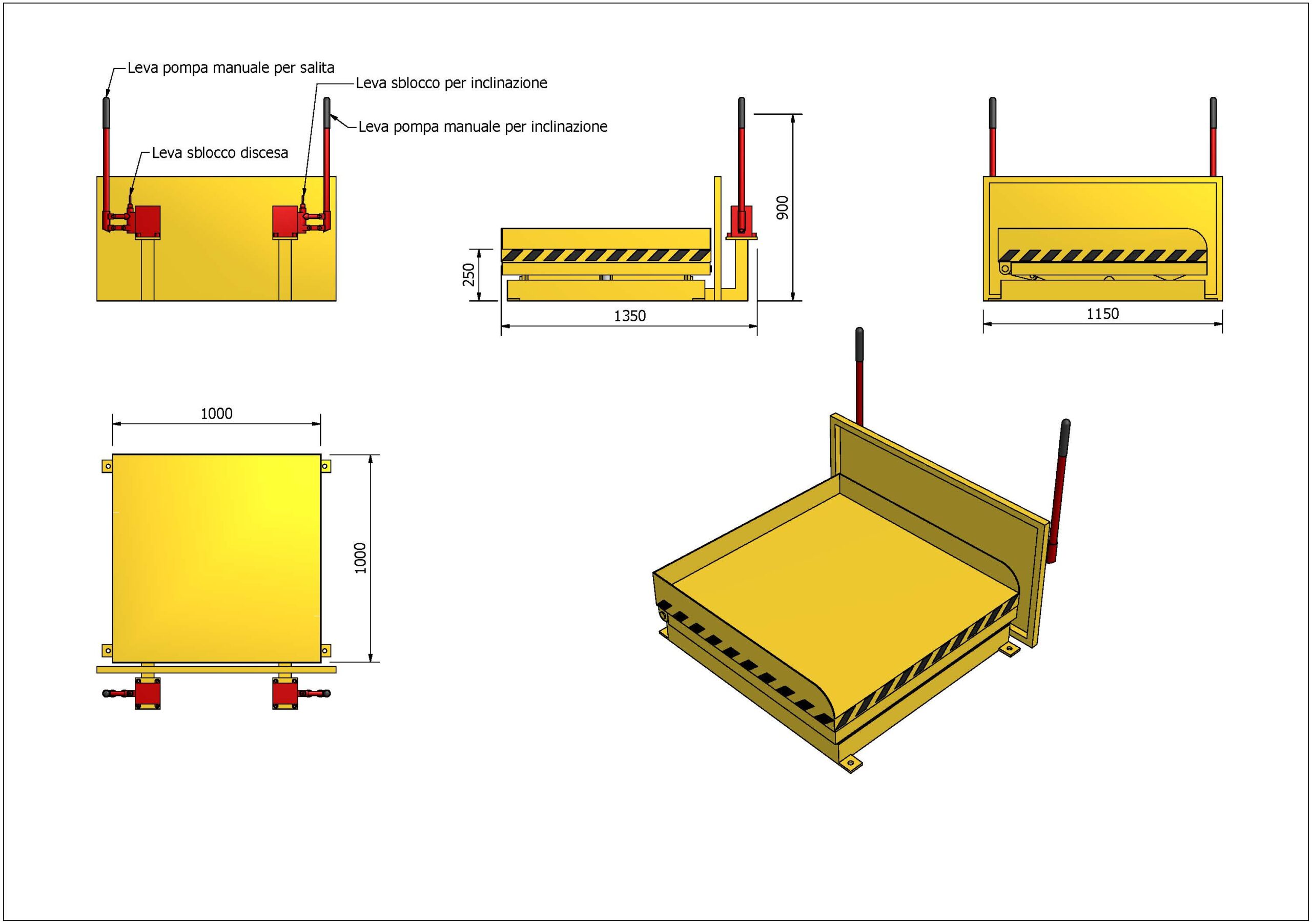 Leva pompa manuale per salita

Leva sblocco per inclinazione

Leva pompa manuale per inclinazione

Leva sblocco discesa

900

250

1350

1150

1000

1000