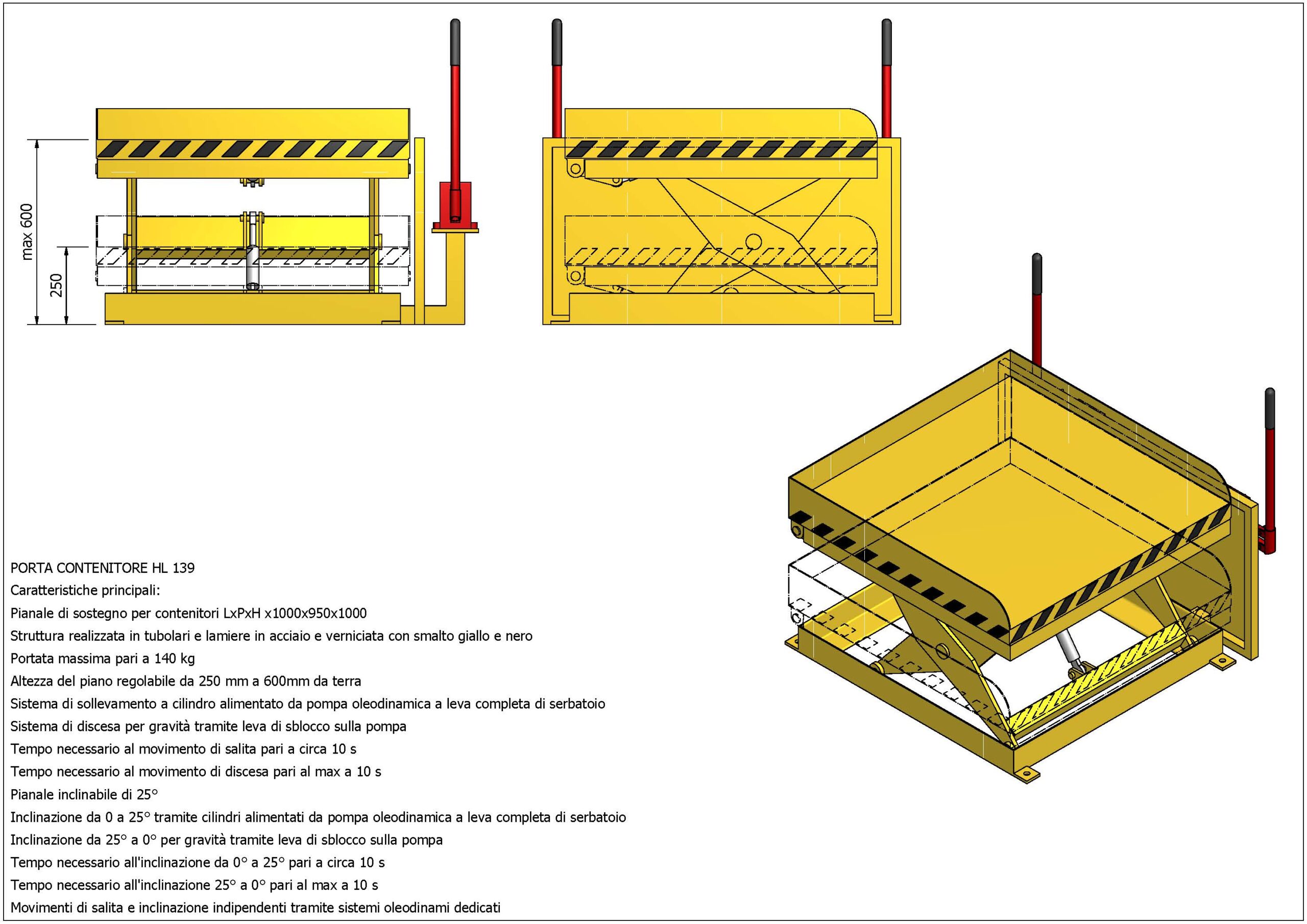 max 600

250

PORTA CONTENITORE HL 139
Caratteristiche principali:
Pianale di sostegno per contenitori LxPxH x1000x950x1000
Struttura realizzata in tubolari e lamiere in acciaio e verniciata con smalto giallo e nero
Portata massima pari a 140 kg
Altezza del piano regolabile da 250 mm a 600mm da terra
Sistema di sollevamento a cilindro alimentato da pompa oleodinamica a leva completa di serbatoio
Sistema di discesa per gravità tramite leva di sblocco sulla pompa
Tempo necessario al movimento di salita pari a circa 10 s
Tempo necessario al movimento di discesa pari al max a 10 s
Pianale inclinabile di 25°
Inclinazione da 0 a 25° tramite cilindri alimentati da pompa oleodinamica a leva completa di serbatoio
Inclinazione da 25° a 0° per gravità tramite leva di sblocco sulla pompa
Tempo necessario all'inclinazione da 0° a 25° pari a circa 10 s
Tempo necessario all'inclinazione 25° a 0° pari al max a 10 s
Movimenti di salita e inclinazione indipendenti tramite sistemi oleodinami dedicati