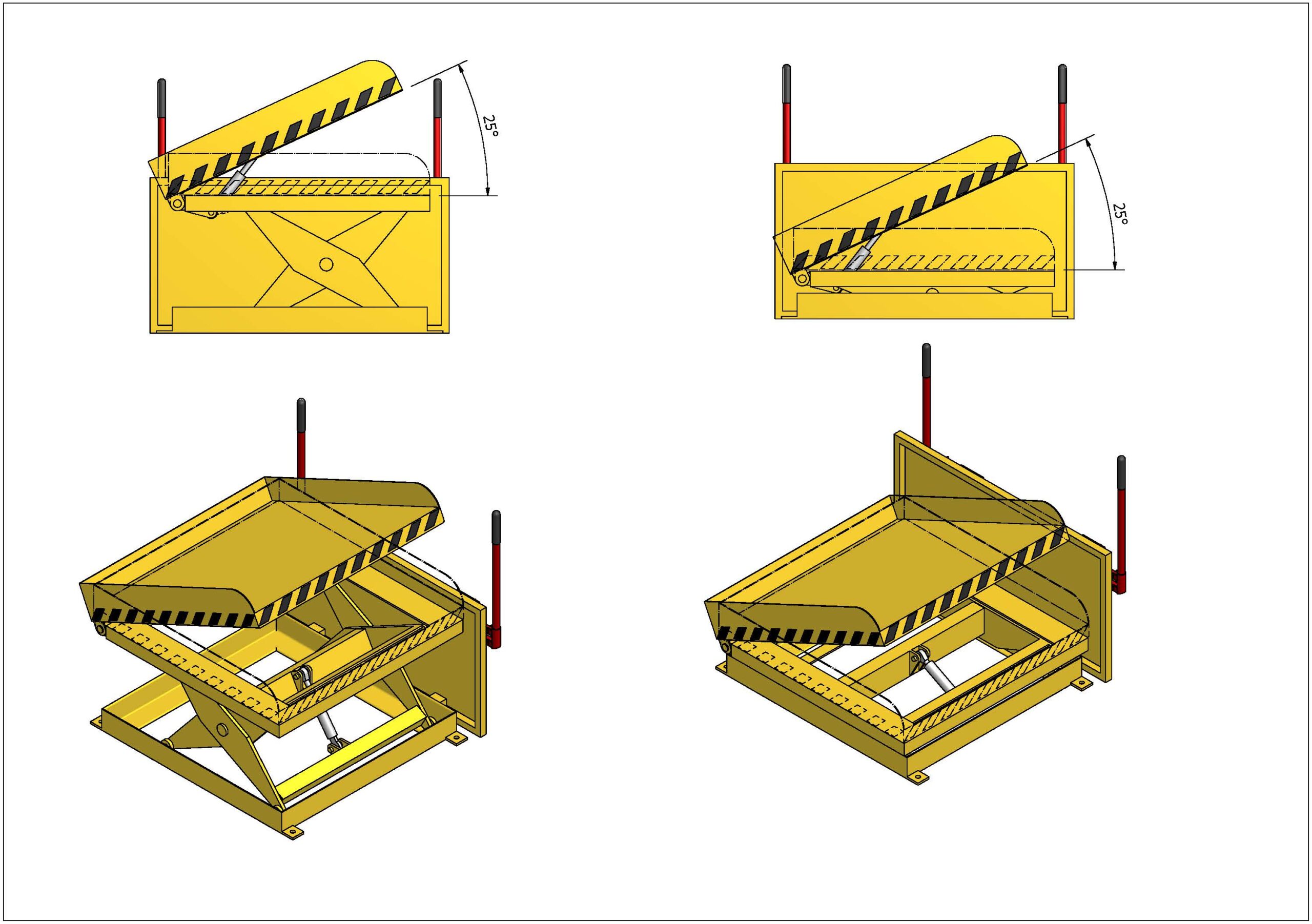 25°

25°