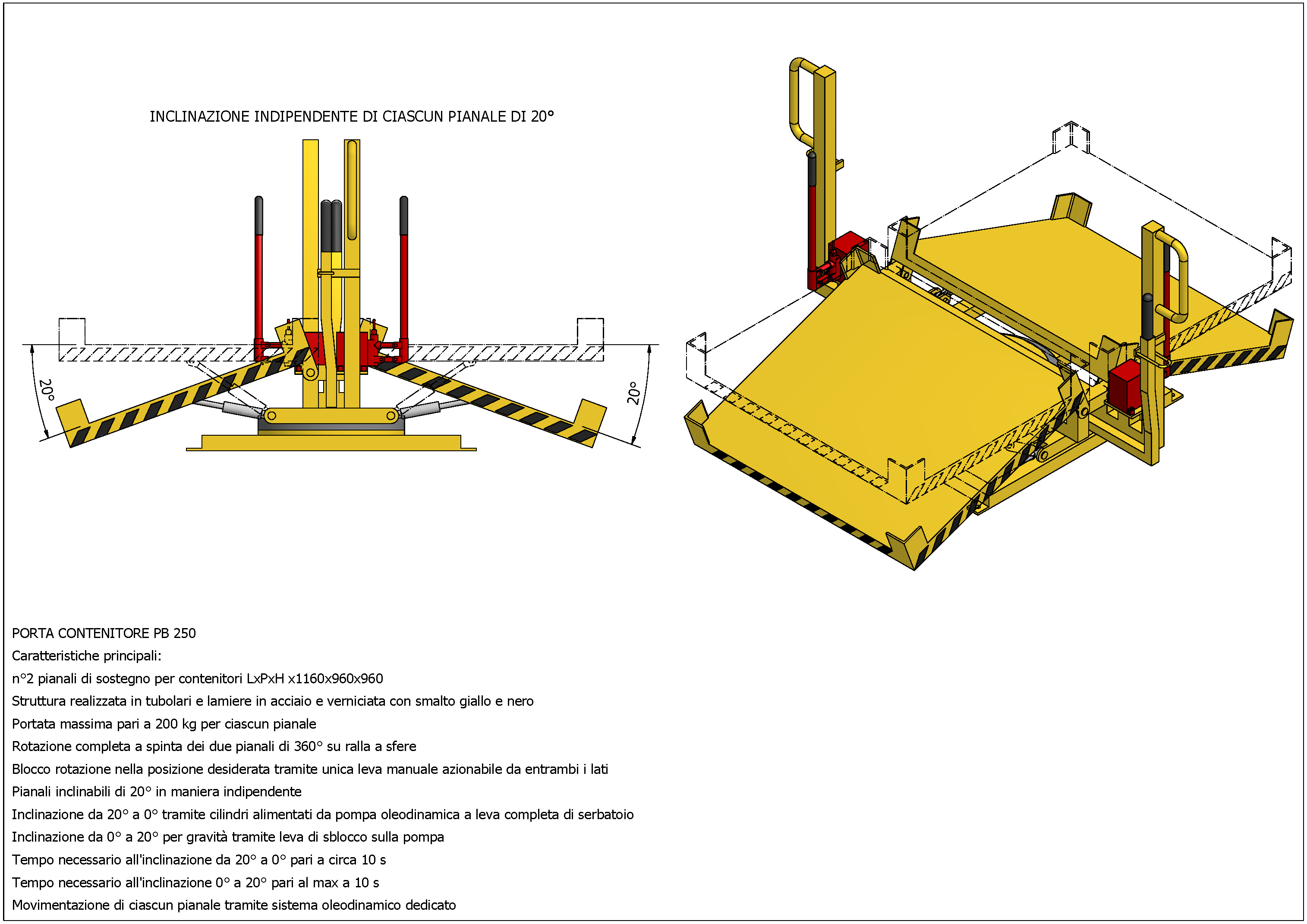 INCLINAZIONE INDIPENDENTE DI CIASCUN PIANALE DI 20°

20°

20°

PORTA CONTENITORE PB 250

Caratteristiche principali:

n°2 pianali di sostegno per contenitori LxPxH x1160x960x960

Struttura realizzata in tubolari e lamiere in acciaio e verniciata con smalto giallo e nero

Portata massima pari a 200 kg per ciascun pianale

Rotazione completa a spinta dei due pianali di 360° su ralla a sfere

Blocco rotazione nella posizione desiderata tramite unica leva manuale azionabile da entrambi i lati

Pianali inclinabili di 20° in maniera indipendente

Inclinazione da 20° a 0° tramite cilindri alimentati da pompa oleodinamica a leva completa di serbatoio

Inclinazione da 0° a 20° per gravità tramite leva di sblocco sulla pompa

Tempo necessario all'inclinazione da 20° a 0° pari a circa 10 s

Tempo necessario all'inclinazione 0° a 20° pari al max a 10 s

Movimentazione di ciascun pianale tramite sistema oleodinamico dedicato