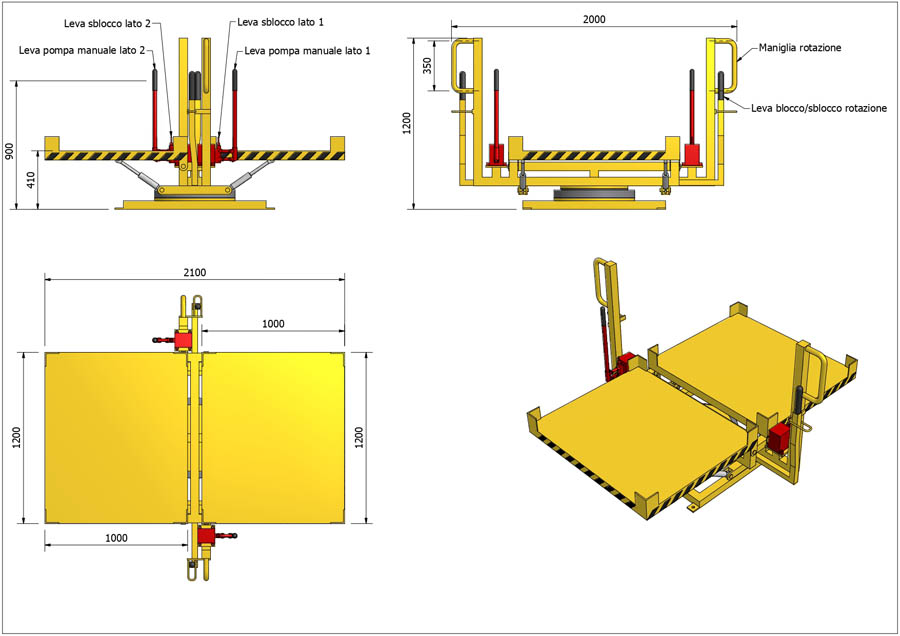 Leva sblocco lato 2
Leva sblocco lato 1
Leva pompa manuale lato 2
Leva pompa manuale lato 1
900
410

2000
350
1200
Maniglia rotazione
Leva blocco/sblocco rotazione

2100
1000
1200
1200
1000